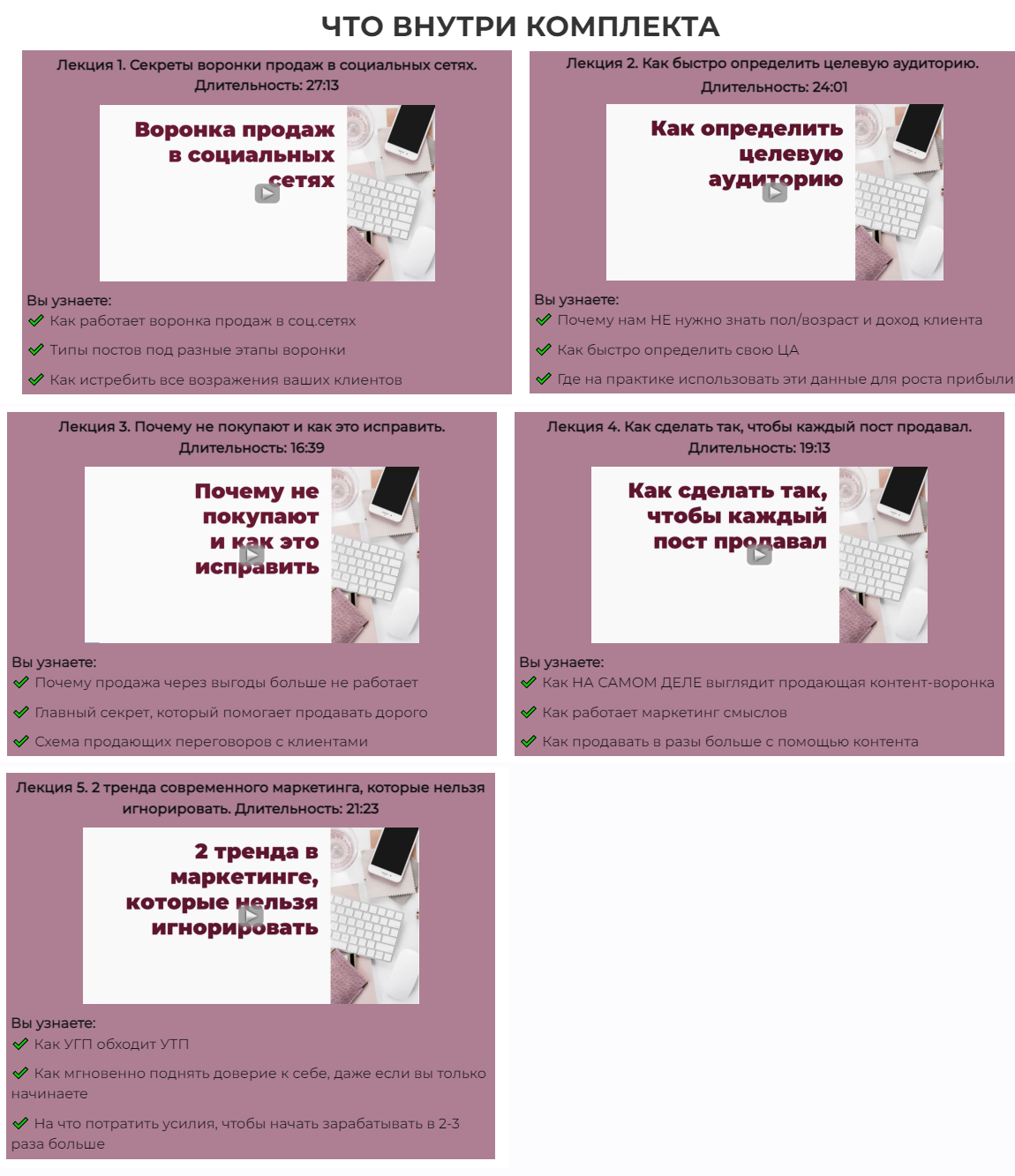 ЧТО ВНУТРИ КОМПЛЕКТА

Лекция 1. Секреты воронки продаж в социальных сетях. Длительность: 27:13

Воронка продаж в социальных сетях

Вы узнаете:
Как работает воронка продаж в соц.сетях
Типы постов под разные этапы воронки
Как истребить все возражения ваших клиентов

Лекция 2. Как быстро определить целевую аудиторию. Длительность: 24:01

Как определить целевую аудиторию

Вы узнаете:
Почему нам НЕ нужно знать пол/возраст и доход клиента
Как быстро определить свою ЦА
Где на практике использовать эти данные для роста прибыли

Лекция 3. Почему не покупают и как это исправить. Длительность: 16:39

Почему не покупают и как это исправить

Вы узнаете:
Почему продажа через выгоды больше не работает
Главный секрет, который помогает продавать дорого
Схема продающих переговоров с клиентами

Лекция 4. Как сделать так, чтобы каждый пост продавал. Длительность: 19:13

Как сделать так, чтобы каждый пост продавал

Вы узнаете:
Как НА САМОМ ДЕЛЕ выглядит продающая контент-воронка
Как работает маркетинг смыслов
Как продавать в разы больше с помощью контента

Лекция 5. 2 тренда современного маркетинга, которые нельзя игнорировать. Длительность: 21:23

2 тренда в маркетинге, которые нельзя игнорировать

Вы узнаете:
Как УГП обходит УТП
Как мгновенно поднять доверие к себе, даже если вы только начинаете
На что потратить усилия, чтобы начать зарабатывать в 2-3 раза больше